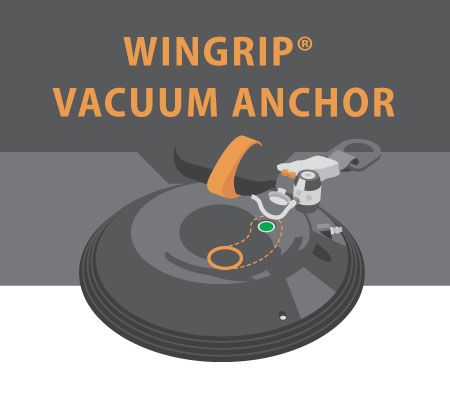 WINGRIP®
VACUUM ANCHOR